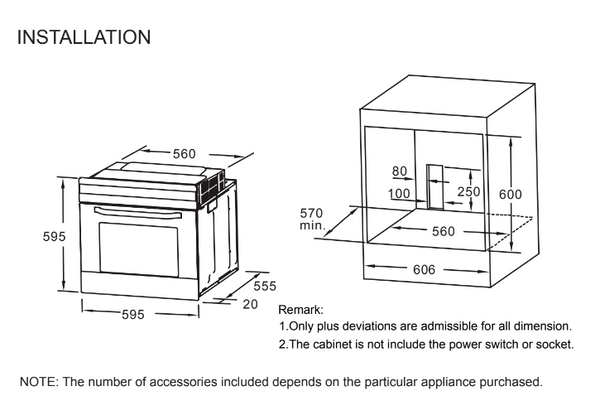 INSTALLATION

560

595

595

555

20

80

100

250

600

570 min.

560

606

Remark:
1.Only plus deviations are admissible for all dimension.
2.The cabinet is not include the power switch or socket.

NOTE: The number of accessories included depends on the particular appliance purchased.